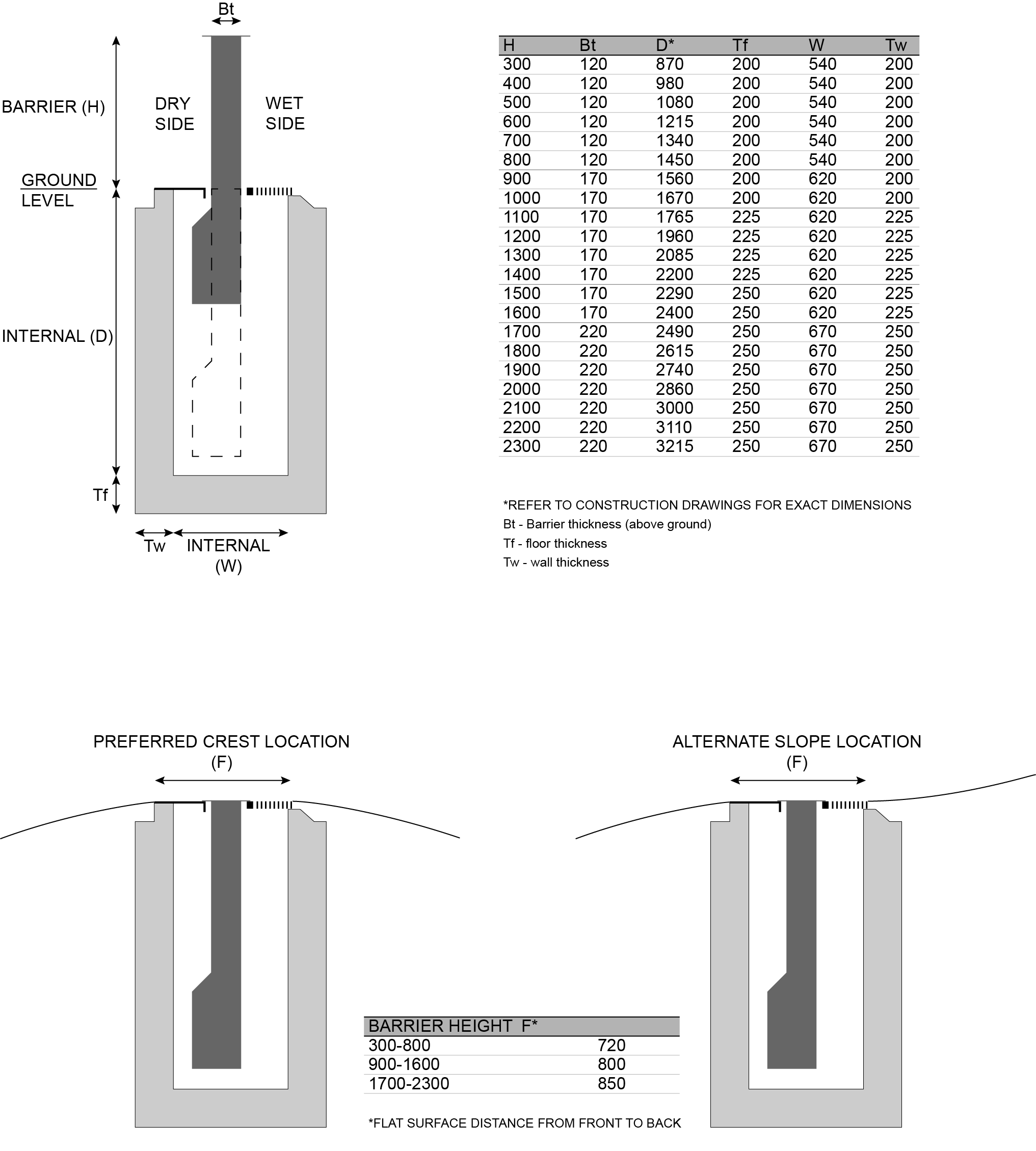 Bt

BARRIER (H)

DRY SIDE

WET SIDE

GROUND LEVEL

INTERNAL (D)

Tf

Tw

INTERNAL (W)

| H | Bt | D* | Tf | W | Tw |
|---|---|---|---|---|---|
| 300 | 120 | 870 | 200 | 540 | 200 |
| 400 | 120 | 980 | 200 | 540 | 200 |
| 500 | 120 | 1080 | 200 | 540 | 200 |
| 600 | 120 | 1215 | 200 | 540 | 200 |
| 700 | 120 | 1340 | 200 | 540 | 200 |
| 800 | 120 | 1450 | 200 | 540 | 200 |
| 900 | 170 | 1560 | 200 | 620 | 200 |
| 1000 | 170 | 1670 | 200 | 620 | 200 |
| 1100 | 170 | 1765 | 225 | 620 | 225 |
| 1200 | 170 | 1960 | 225 | 620 | 225 |
| 1300 | 170 | 2085 | 225 | 620 | 225 |
| 1400 | 170 | 2200 | 225 | 620 | 225 |
| 1500 | 170 | 2290 | 250 | 620 | 225 |
| 1600 | 170 | 2400 | 250 | 620 | 225 |
| 1700 | 220 | 2490 | 250 | 670 | 250 |
| 1800 | 220 | 2615 | 250 | 670 | 250 |
| 1900 | 220 | 2740 | 250 | 670 | 250 |
| 2000 | 220 | 2860 | 250 | 670 | 250 |
| 2100 | 220 | 3000 | 250 | 670 | 250 |
| 2200 | 220 | 3110 | 250 | 670 | 250 |
| 2300 | 220 | 3215 | 250 | 670 | 250 |

*REFER TO CONSTRUCTION DRAWINGS FOR EXACT DIMENSIONS
Bt - Barrier thickness (above ground)
Tf - floor thickness
Tw - wall thickness

PREFERRED CREST LOCATION
(F)

ALTERNATE SLOPE LOCATION
(F)

| BARRIER HEIGHT | F* |
|---|---|
| 300-800 | 720 |
| 900-1600 | 800 |
| 1700-2300 | 850 |

*FLAT SURFACE DISTANCE FROM FRONT TO BACK